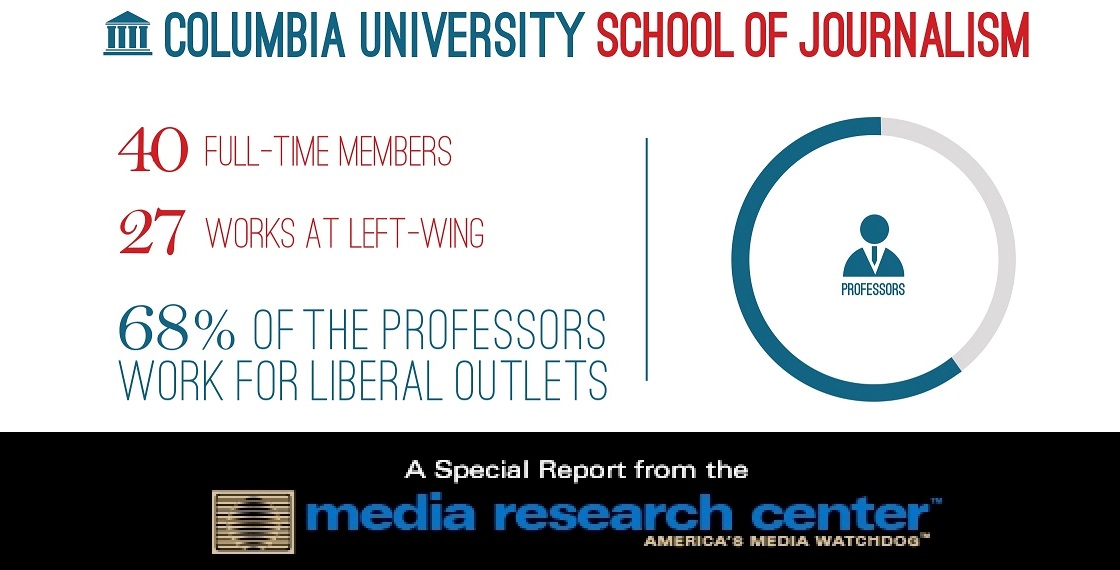 COLUMBIA UNIVERSITY SCHOOL OF JOURNALISM

40 FULL-TIME MEMBERS

27 WORKS AT LEFT-WING

68% OF THE PROFESSORS WORK FOR LIBERAL OUTLETS

PROFESSORS

A Special Report from the

media research center™

AMERICA'S MEDIA WATCHDOG™